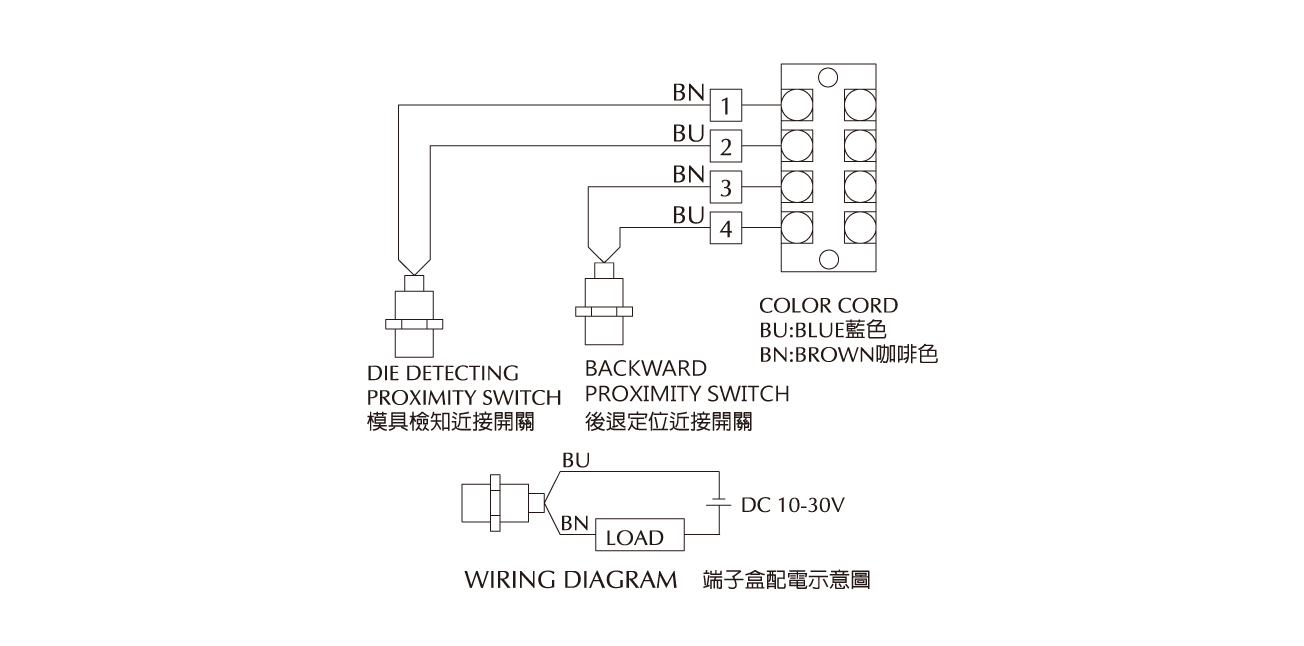 BN 1
BU 2
BN 3
BU 4

COLOR CORD
BU:BLUE藍色
BN:BROWN咖啡色

DIE DETECTING
PROXIMITY SWITCH
模具檢知近接開關

BACKWARD
PROXIMITY SWITCH
後退定位近接開關

BU
BN
LOAD
DC 10-30V

WIRING DIAGRAM 端子盒配電示意圖